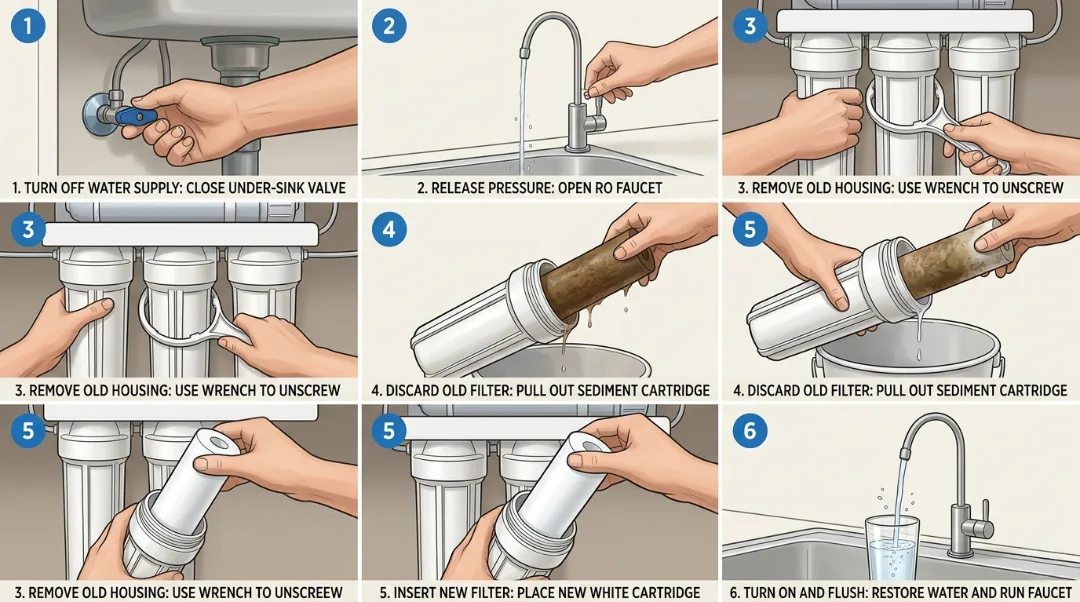 1
1. TURN OFF WATER SUPPLY: CLOSE UNDER-SINK VALVE

2
2. RELEASE PRESSURE: OPEN RO FAUCET

3
3. REMOVE OLD HOUSING: USE WRENCH TO UNSCREW

3
3. REMOVE OLD HOUSING: USE WRENCH TO UNSCREW

4
4. DISCARD OLD FILTER: PULL OUT SEDIMENT CARTRIDGE

5
4. DISCARD OLD FILTER: PULL OUT SEDIMENT CARTRIDGE

5
3. REMOVE OLD HOUSING: USE WRENCH TO UNSCREEW

5
5. INSERT NEW FILTER: PLACE NEW WHITE CARTRIDGE

6
6. TURN ON AND FLUSH: RESTORE WATER AND RUN FAUCET