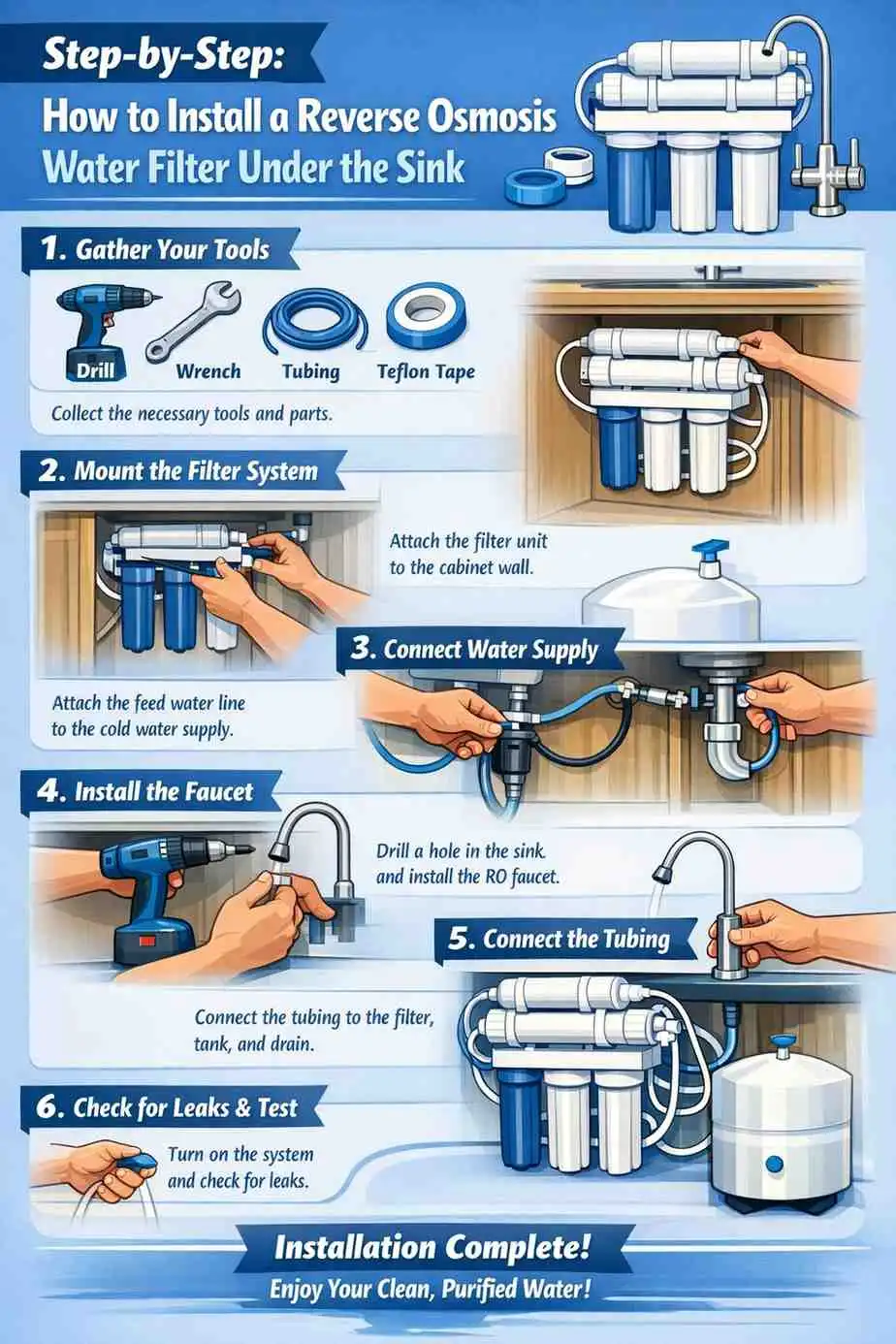 Step-by-Step:

How to Install a Reverse Osmosis Water Filter Under the Sink

1. Gather Your Tools

Drill
Wrench
Tubing
Teflon Tape

Collect the necessary tools and parts.

2. Mount the Filter System

Attach the filter unit to the cabinet wall.

3. Connect Water Supply

Attach the feed water line to the cold water supply.

4. Install the Faucet

Drill a hole in the sink and install the RO faucet.

5. Connect the Tubing

Connect the tubing to the filter, tank, and drain.

6. Check for Leaks & Test

Turn on the system and check for leaks.

Installation Complete!

Enjoy Your Clean, Purified Water!